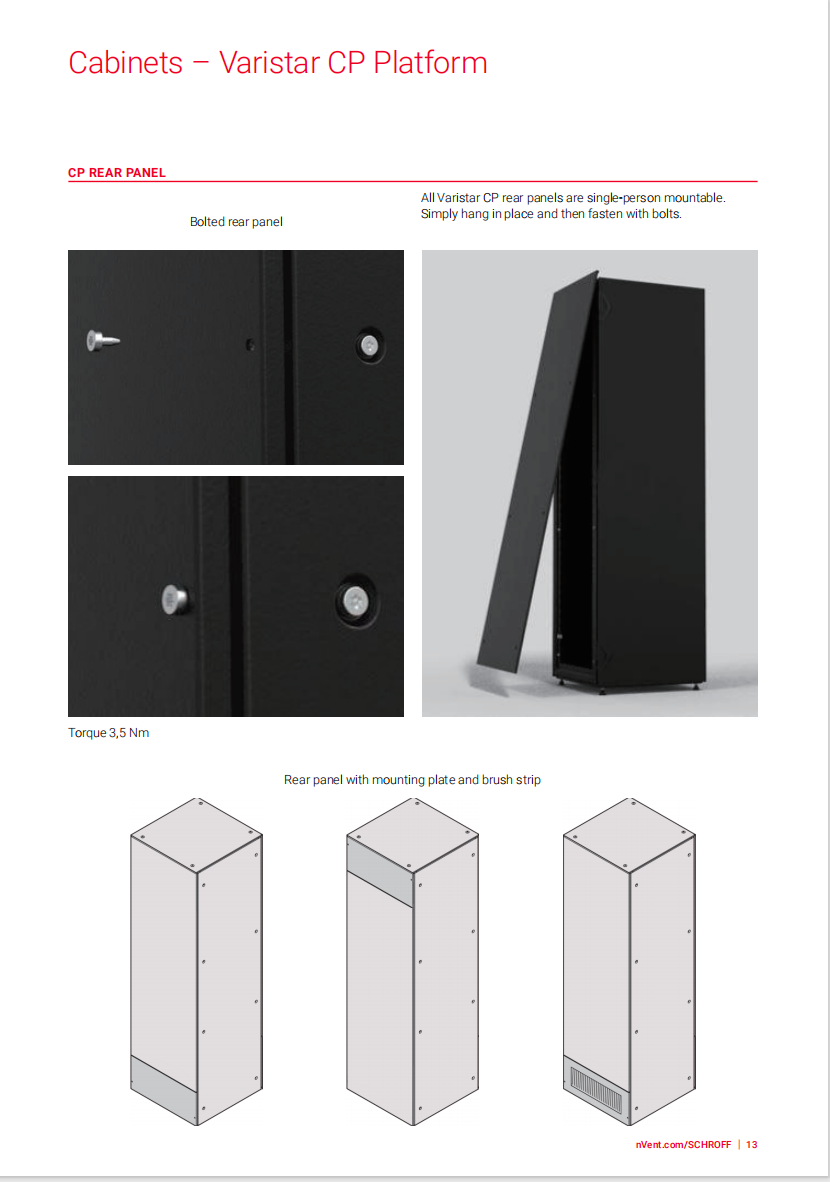 Cabinets – Varistar CP Platform

CP REAR PANEL

Bolted rear panel

All Varistar CP rear panels are single-person mountable. Simply hang in place and then fasten with bolts.

Torque 3,5 Nm

Rear panel with mounting plate and brush strip

nVent.com/SCHROFF | 13